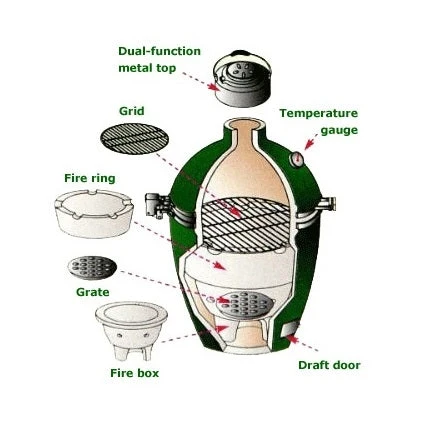 Dual-function metal top

Grid

Temperature gauge

Fire ring

Grate

Fire box

Draft door